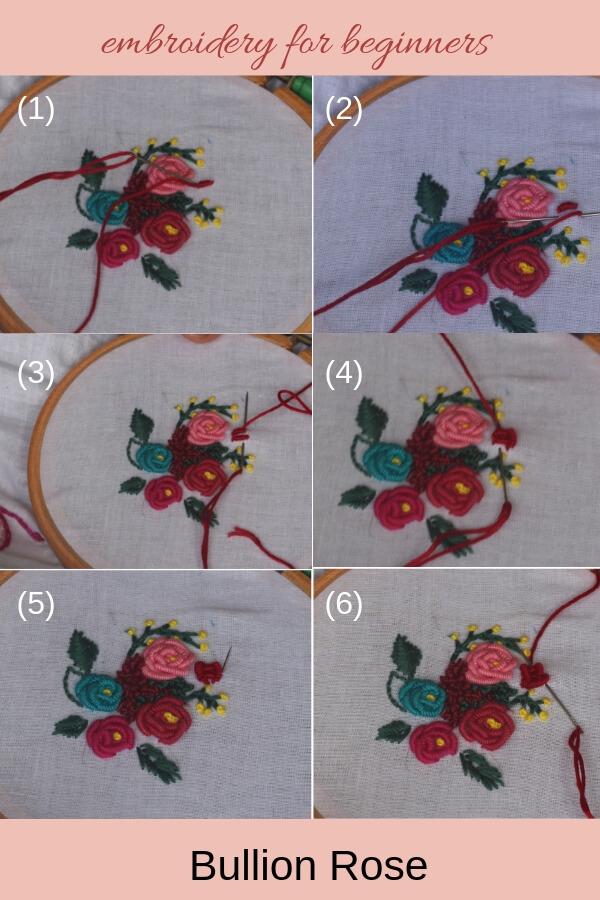 embroidery for beginners

(1)

(2)

(3)

(4)

(5)

(6)

Bullion Rose